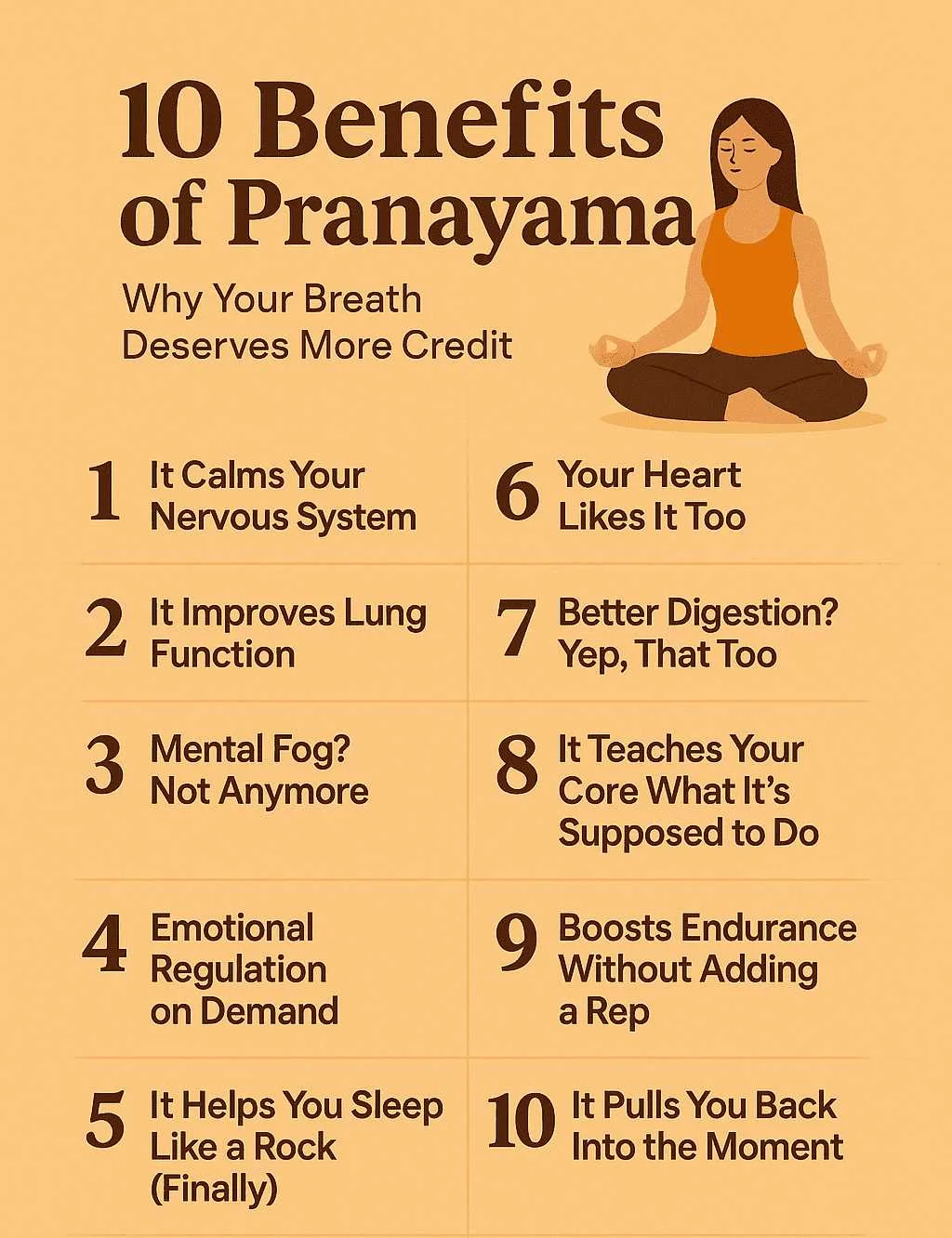 10 Benefits of Pranayama

Why Your Breath Deserves More Credit

1 It Calms Your Nervous System

2 It Improves Lung Function

3 Mental Fog? Not Anymore

4 Emotional Regulation on Demand

5 It Helps You Sleep Like a Rock (Finally)

6 Your Heart Likes It Too

7 Better Digestion? Yep, That Too

8 It Teaches Your Core What It's Supposed to Do

9 Boosts Endurance Without Adding a Rep

10 It Pulls You Back Into the Moment